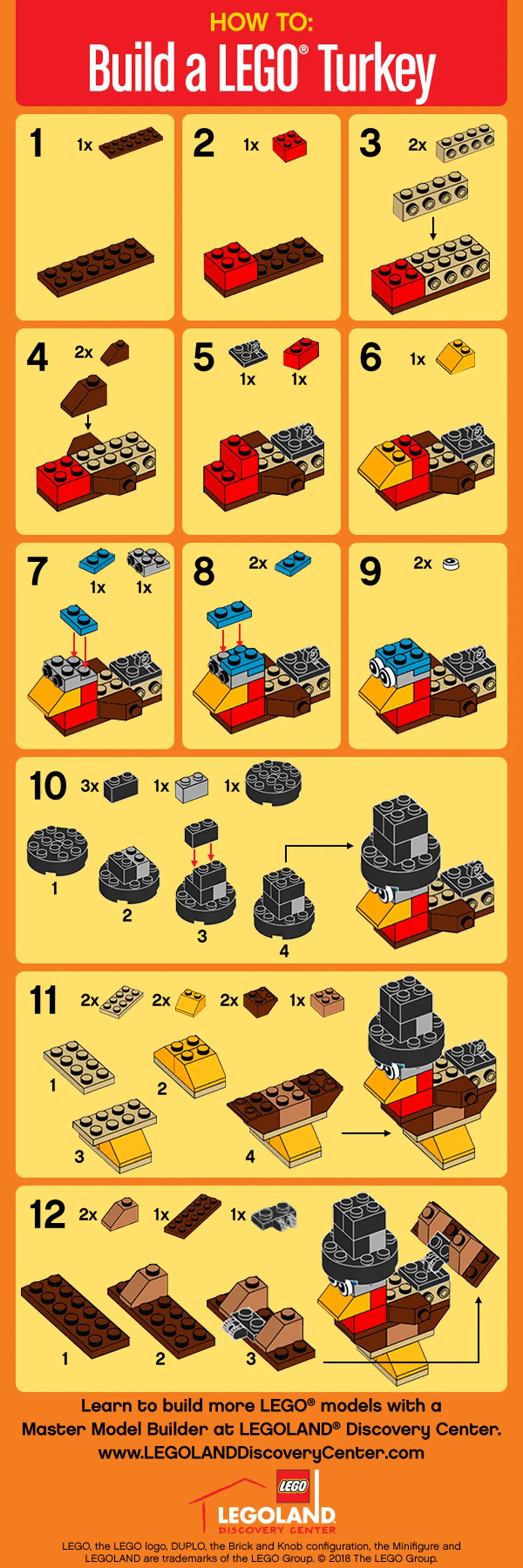 HOW TO:
Build a LEGO® Turkey

1 1x

2 1x

3 2x

4 2x

5 1x 1x

6 1x

7 1x 1x

8 2x

9 2x

10 3x 1x 1x
1 2 3 4

11 2x 2x 2x 1x
1 2 3 4

12 2x 1x 1x
1 2 3

Learn to build more LEGO® models with a Master Model Builder at LEGOLAND® Discovery Center.
www.LEGOLANDDiscoveryCenter.com

LEGO
LEGOLAND
DISCOVERY CENTER

LEGO, the LEGO logo, DUPLO, the Brick and Knob configuration, the Minifigure and LEGOLAND are trademarks of the LEGO Group. © 2018 The LEGO Group.